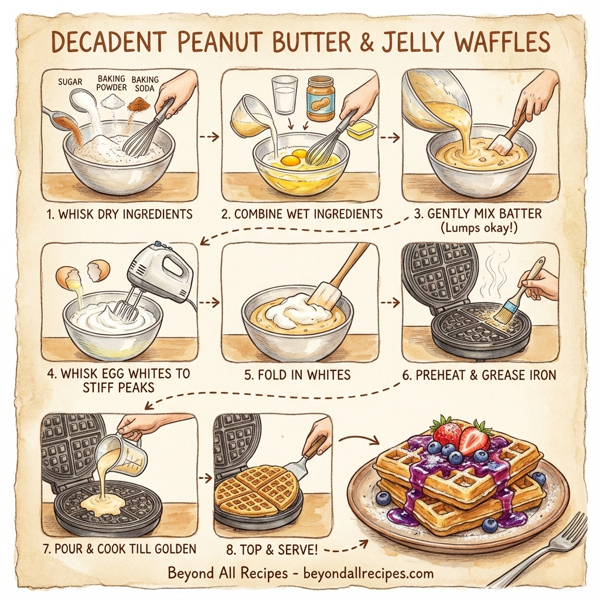 DECADENT PEANUT BUTTER & JELLY WAFFLES

SUGAR
BAKING POWDER
BAKING SODA

1. WHISK DRY INGREDIENTS

2. COMBINE WET INGREDIENTS

3. GENTLY MIX BATTER (Lumps okay!)

4. WHISK EGG WHITES TO STIFF PEAKS

5. FOLD IN WHITES

6. PREHEAT & GREASE IRON

7. POUR & COOK TILL GOLDEN

8. TOP & SERVE!

Beyond All Recipes - beyondallrecipes.com