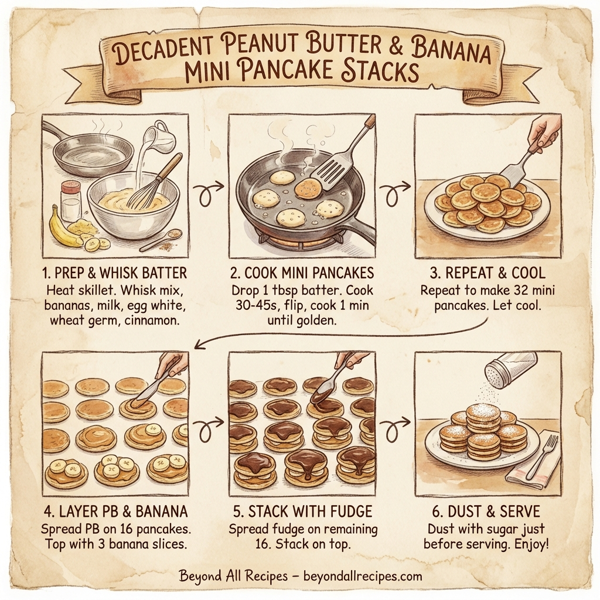 DECADENT PEANUT BUTTER & BANANA MINI PANCAKE STACKS

1. PREP & WHISK BATTER
Heat skillet. Whisk mix, bananas, milk, egg white, wheat germ, cinnamon.

2. COOK MINI PANCAKES
Drop 1 tbsp batter. Cook 30-45s, flip, cook 1 min until golden.

3. REPEAT & COOL
Repeat to make 32 mini pancakes. Let cool.

4. LAYER PB & BANANA
Spread PB on 16 pancakes. Top with 3 banana slices.

5. STACK WITH FUDGE
Spread fudge on remaining 16. Stack on top.

6. DUST & SERVE
Dust with sugar just before serving. Enjoy!

Beyond All Recipes – beyondallrecipes.com