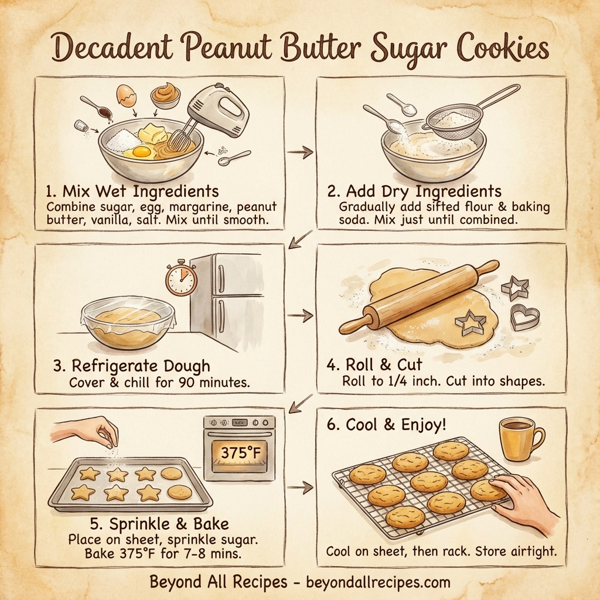 Decadent Peanut Butter Sugar Cookies

1. Mix Wet Ingredients
Combine sugar, egg, margarine, peanut butter, vanilla, salt. Mix until smooth.

2. Add Dry Ingredients
Gradually add sifted flour & baking soda. Mix just until combined.

3. Refrigerate Dough
Cover & chill for 90 minutes.

4. Roll & Cut
Roll to 1/4 inch. Cut into shapes.

375°F

5. Sprinkle & Bake
Place on sheet, sprinkle sugar. Bake 375°F for 7-8 mins.

6. Cool & Enjoy!
Cool on sheet, then rack. Store airtight.

Beyond All Recipes - beyondallrecipes.com