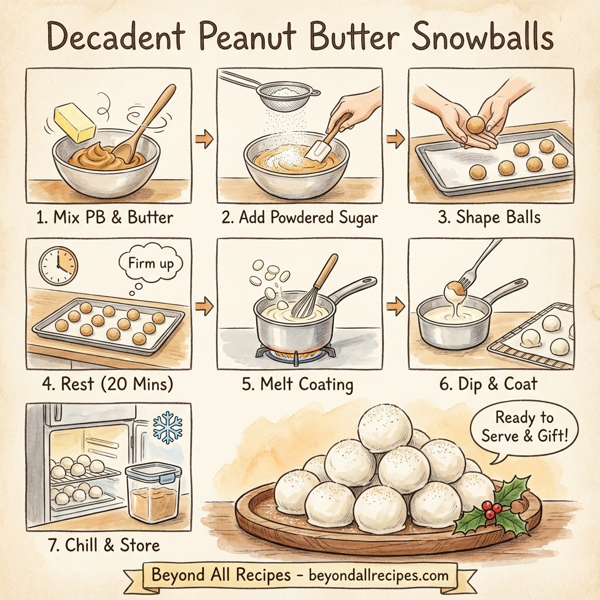 Decadent Peanut Butter Snowballs

1. Mix PB & Butter

2. Add Powdered Sugar

3. Shape Balls

Firm up

4. Rest (20 Mins)

5. Melt Coating

6. Dip & Coat

7. Chill & Store

Ready to Serve & Gift!

Beyond All Recipes - beyondallrecipes.com