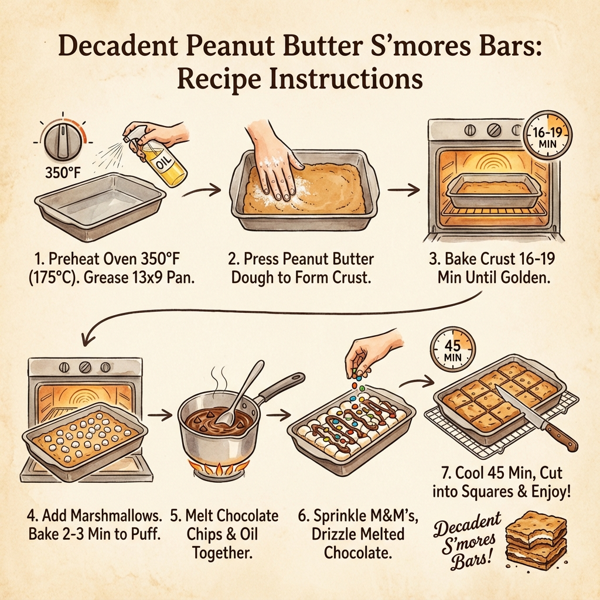 Decadent Peanut Butter S'mores Bars: Recipe Instructions

350°F

OIL

16-19 MIN

1. Preheat Oven 350°F (175°C). Grease 13x9 Pan.

2. Press Peanut Butter Dough to Form Crust.

3. Bake Crust 16-19 Min Until Golden.

45 MIN

4. Add Marshmallows. Bake 2-3 Min to Puff.

5. Melt Chocolate Chips & Oil Together.

6. Sprinkle M&M's, Drizzle Melted Chocolate.

7. Cool 45 Min, Cut into Squares & Enjoy!

Decadent S'mores Bars!