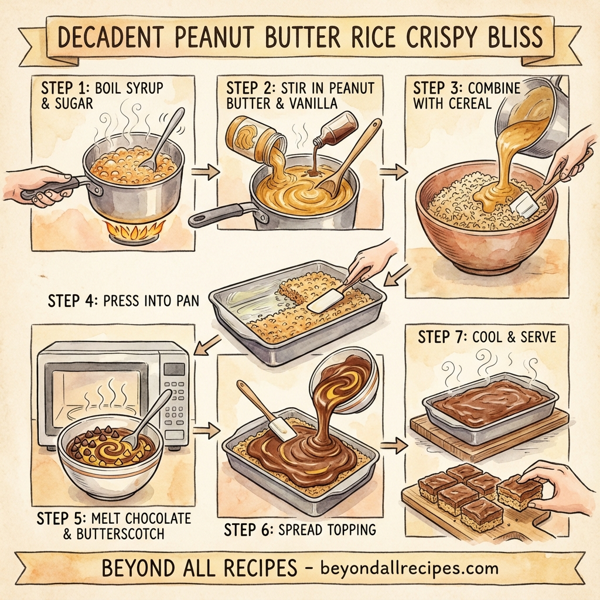 DECADENT PEANUT BUTTER RICE CRISPY BLISS

STEP 1: BOIL SYRUP & SUGAR

STEP 2: STIR IN PEANUT BUTTER & VANILLA

STEP 3: COMBINE WITH CEREAL

STEP 4: PRESS INTO PAN

STEP 5: MELT CHOCOLATE & BUTTERSCOTCH

STEP 6: SPREAD TOPPING

STEP 7: COOL & SERVE

BEYOND ALL RECIPES - beyondallrecipes.com