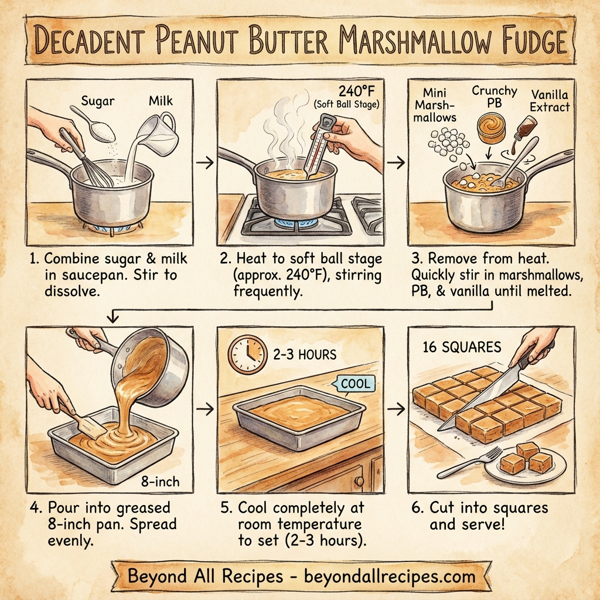 DECADENT PEANUT BUTTER MARSHMALLOW FUDGE

Sugar

Milk

1. Combine sugar & milk in saucepan. Stir to dissolve.

240°F
(Soft Ball Stage)

2. Heat to soft ball stage (approx. 240°F), stirring frequently.

Mini Marshmallows

Crunchy PB

Vanilla Extract

3. Remove from heat. Quickly stir in marshmallows, PB, & vanilla until melted.

8-inch

4. Pour into greased 8-inch pan. Spread evenly.

2-3 HOURS

COOL

5. Cool completely at room temperature to set (2-3 hours).

16 SQUARES

6. Cut into squares and serve!

Beyond All Recipes - beyondallrecipes.com