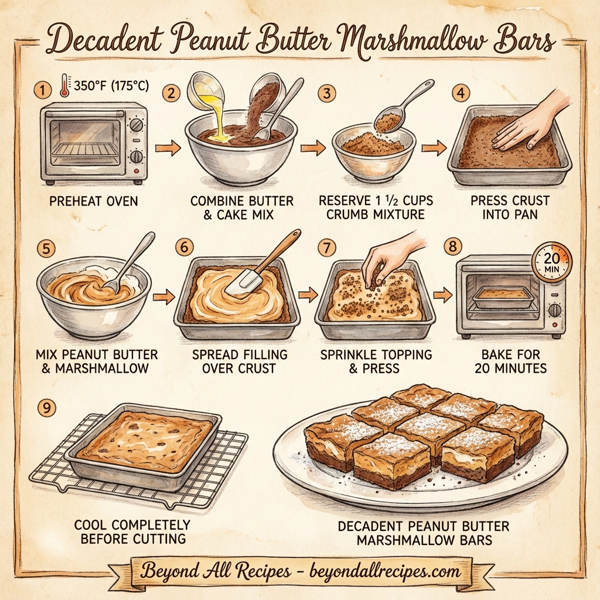 Decadent Peanut Butter Marshmallow Bars

1 350°F (175°C)

PREHEAT OVEN

2

COMBINE BUTTER & CAKE MIX

3

RESERVE 1 ½ CUPS CRUMB MIXTURE

4

PRESS CRUST INTO PAN

5

MIX PEANUT BUTTER & MARSHMALLOW

6

SPREAD FILLING OVER CRUST

7

SPRINKLE TOPPING & PRESS

8 20 MIN

BAKE FOR 20 MINUTES

9

COOL COMPLETELY BEFORE CUTTING

DECADENT PEANUT BUTTER MARSHMALLOW BARS

Beyond All Recipes - beyondallrecipes.com