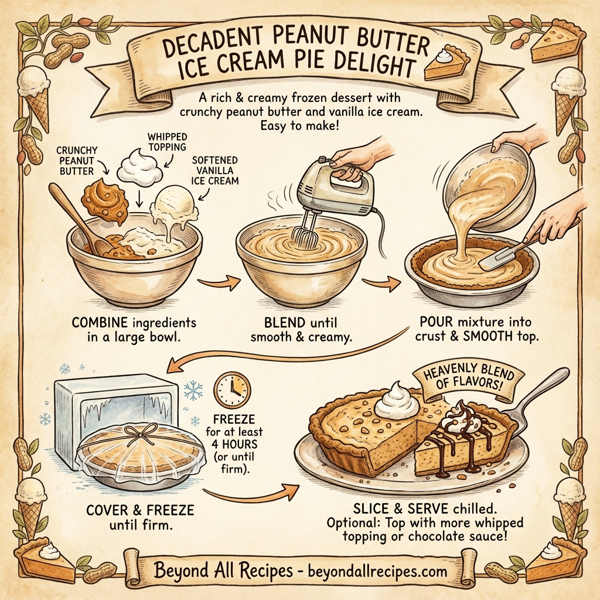 DECADENT PEANUT BUTTER ICE CREAM PIE DELIGHT

A rich & creamy frozen dessert with crunchy peanut butter and vanilla ice cream. Easy to make!

CRUNCHY PEANUT BUTTER

WHIPPED TOPPING

SOFTENED VANILLA ICE CREAM

COMBINE ingredients in a large bowl.

BLEND until smooth & creamy.

POUR mixture into crust & SMOOTH top.

FREEZE for at least 4 HOURS (or until firm).

COVER & FREEZE until firm.

HEAVENLY BLEND OF FLAVORS!

SLICE & SERVE chilled. Optional: Top with more whipped topping or chocolate sauce!

Beyond All Recipes - beyondallrecipes.com