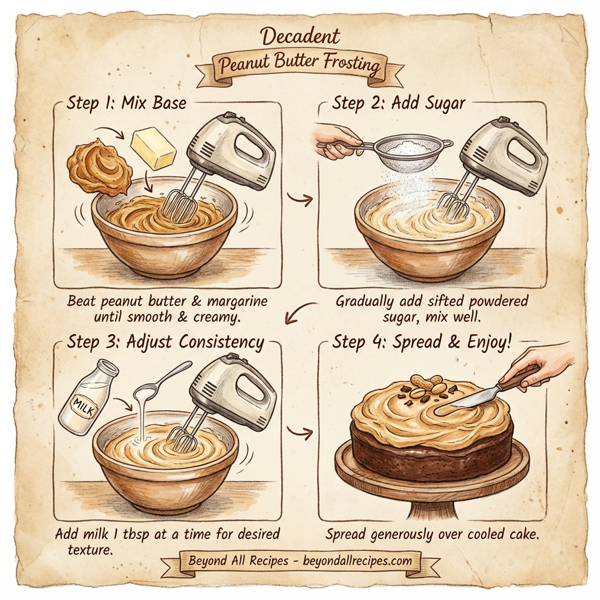 Decadent
Peanut Butter Frosting

Step 1: Mix Base

Beat peanut butter & margarine until smooth & creamy.

Step 2: Add Sugar

Gradually add sifted powdered sugar, mix well.

Step 3: Adjust Consistency

MILK

Add milk 1 tbsp at a time for desired texture.

Step 4: Spread & Enjoy!

Spread generously over cooled cake.

Beyond All Recipes - beyondallrecipes.com