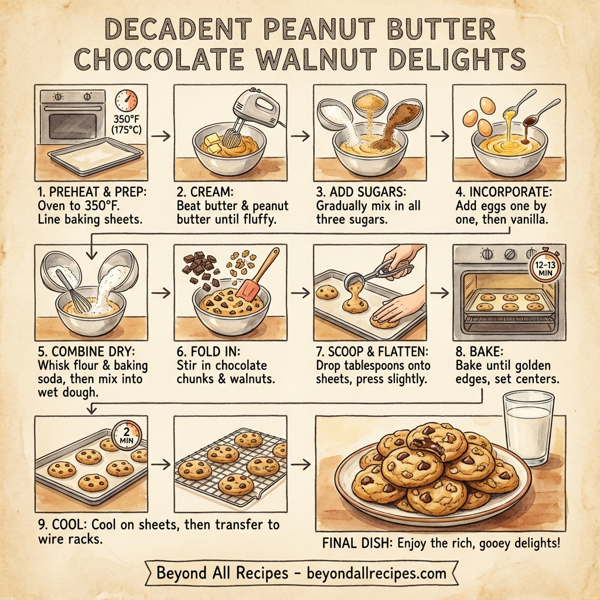 DECADENT PEANUT BUTTER CHOCOLATE WALNUT DELIGHTS

350°F (175°C)

1. PREHEAT & PREP: Oven to 350°F. Line baking sheets.

2. CREAM: Beat butter & peanut butter until fluffy.

3. ADD SUGARS: Gradually mix in all three sugars.

4. INCORPORATE: Add eggs one by one, then vanilla.

5. COMBINE DRY: Whisk flour & baking soda, then mix into wet dough.

6. FOLD IN: Stir in chocolate chunks & walnuts.

7. SCOOP & FLATTEN: Drop tablespoons onto sheets, press slightly.

12-13 MIN

8. BAKE: Bake until golden edges, set centers.

2 MIN

9. COOL: Cool on sheets, then transfer to wire racks.

FINAL DISH: Enjoy the rich, gooey delights!

Beyond All Recipes - beyondallrecipes.com