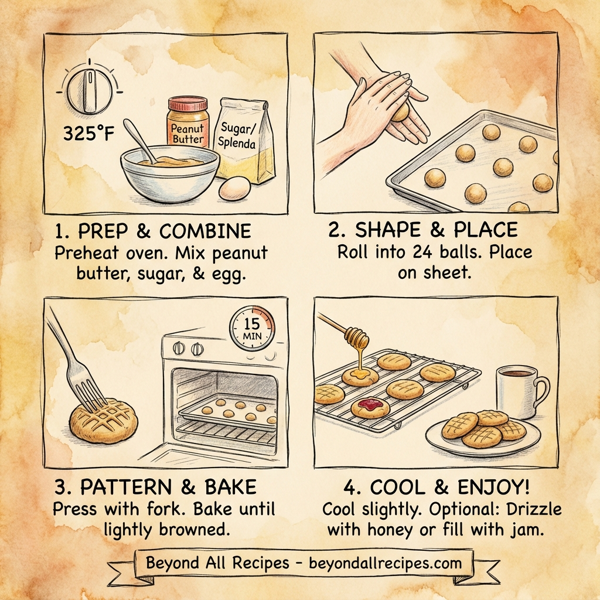 325°F

Peanut Butter

Sugar/ Splenda

1. PREP & COMBINE
Preheat oven. Mix peanut butter, sugar, & egg.

2. SHAPE & PLACE
Roll into 24 balls. Place on sheet.

15 MIN

3. PATTERN & BAKE
Press with fork. Bake until lightly browned.

4. COOL & ENJOY!
Cool slightly. Optional: Drizzle with honey or fill with jam.

Beyond All Recipes - beyondallrecipes.com