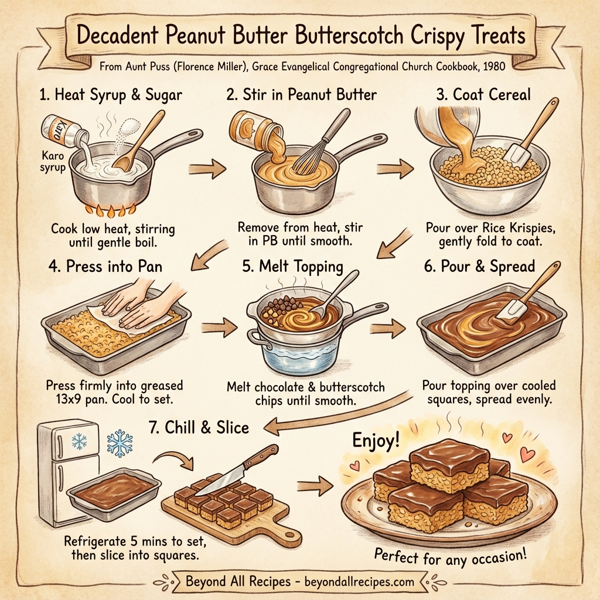 Decadent Peanut Butter Butterscotch Crispy Treats

From Aunt Puss (Florence Miller), Grace Evangelical Congregational Church Cookbook, 1980

1. Heat Syrup & Sugar

Karo

Karo syrup

Cook low heat, stirring until gentle boil.

2. Stir in Peanut Butter

Remove from heat, stir in PB until smooth.

3. Coat Cereal

Pour over Rice Krispies, gently fold to coat.

4. Press into Pan

Press firmly into greased 13x9 pan. Cool to set.

5. Melt Topping

Melt chocolate & butterscotch chips until smooth.

6. Pour & Spread

Pour topping over cooled squares, spread evenly.

7. Chill & Slice

Refrigerate 5 mins to set, then slice into squares.

Enjoy!

Perfect for any occasion!

Beyond All Recipes - beyondallrecipes.com