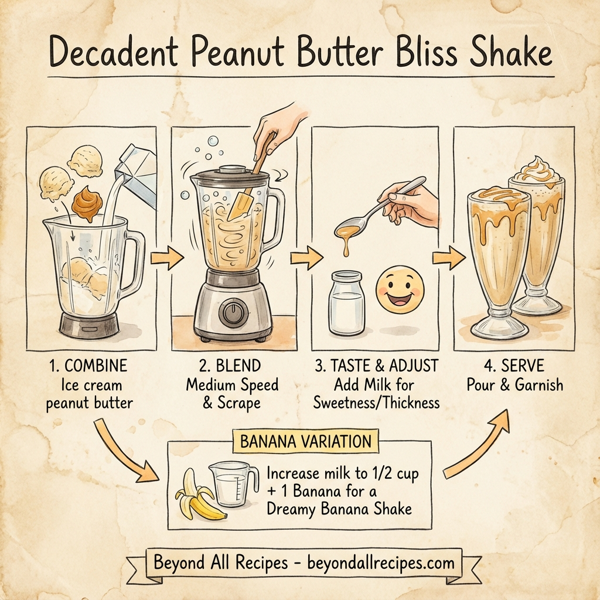 Decadent Peanut Butter Bliss Shake

1. COMBINE
Ice cream
peanut butter

2. BLEND
Medium Speed
& Scrape

3. TASTE & ADJUST
Add Milk for
Sweetness/Thickness

4. SERVE
Pour & Garnish

BANANA VARIATION

Increase milk to 1/2 cup + 1 Banana for a Dreamy Banana Shake

Beyond All Recipes - beyondallrecipes.com