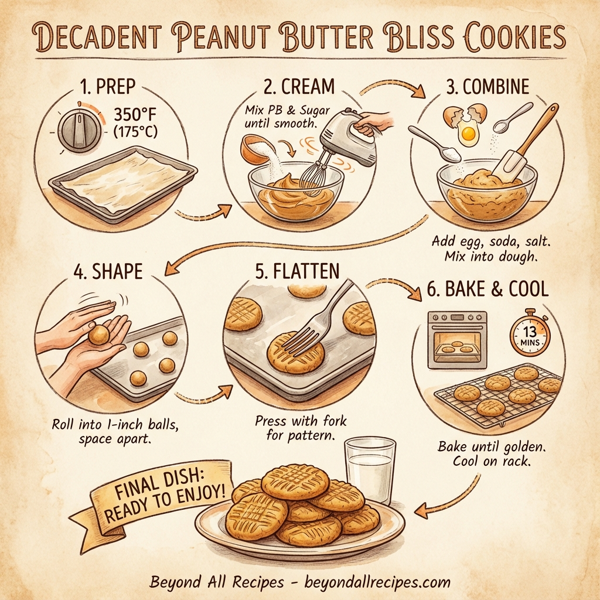 DECADENT PEANUT BUTTER BLISS COOKIES

1. PREP

350°F (175°C)

2. CREAM

Mix PB & Sugar until smooth.

3. COMBINE

Add egg, soda, salt. Mix into dough.

4. SHAPE

Roll into 1-inch balls, space apart.

5. FLATTEN

Press with fork for pattern.

6. BAKE & COOL

13 MINS

Bake until golden. Cool on rack.

FINAL DISH: READY TO ENJOY!

Beyond All Recipes - beyondallrecipes.com