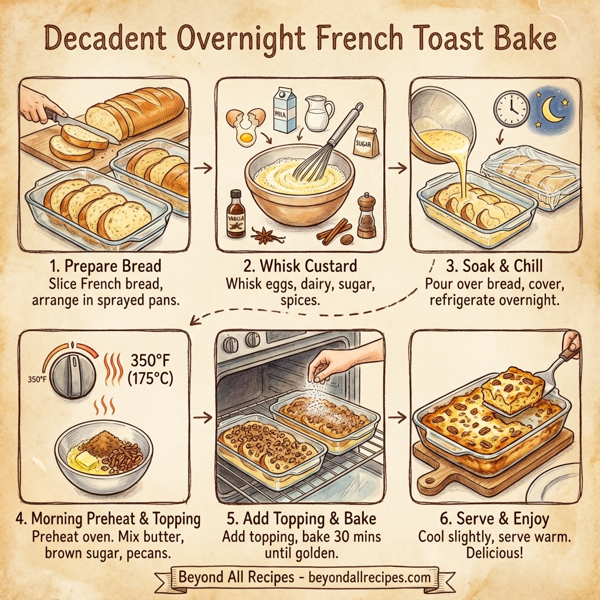 Decadent Overnight French Toast Bake

MILK

SUGAR

VANILLA

1. Prepare Bread
Slice French bread, arrange in sprayed pans.

2. Whisk Custard
Whisk eggs, dairy, sugar, spices.

3. Soak & Chill
Pour over bread, cover, refrigerate overnight.

350°F

350°F (175°C)

4. Morning Preheat & Topping
Preheat oven. Mix butter, brown sugar, pecans.

5. Add Topping & Bake
Add topping, bake 30 mins until golden.

6. Serve & Enjoy
Cool slightly, serve warm. Delicious!

Beyond All Recipes - beyondallrecipes.com