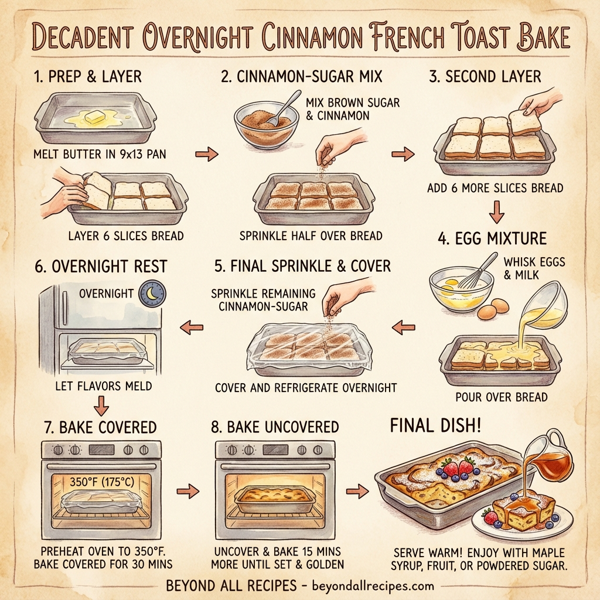 DECADENT OVERNIGHT CINNAMON FRENCH TOAST BAKE

1. PREP & LAYER

MELT BUTTER IN 9x13 PAN

LAYER 6 SLICES BREAD

2. CINNAMON-SUGAR MIX

MIX BROWN SUGAR & CINNAMON

SPRINKLE HALF OVER BREAD

3. SECOND LAYER

ADD 6 MORE SLICES BREAD

4. EGG MIXTURE

WHISK EGGS & MILK

POUR OVER BREAD

5. FINAL SPRINKLE & COVER

SPRINKLE REMAINING CINNAMON-SUGAR

COVER AND REFRIGERATE OVERNIGHT

6. OVERNIGHT REST

OVERNIGHT

LET FLAVORS MELD

7. BAKE COVERED

350°F (175°C)

PREHEAT OVEN TO 350°F. BAKE COVERED FOR 30 MINS

8. BAKE UNCOVERED

UNCOVER & BAKE 15 MINS MORE UNTIL SET & GOLDEN

FINAL DISH!

SERVE WARM! ENJOY WITH MAPLE SYRUP, FRUIT, OR POWDERED SUGAR.

BEYOND ALL RECIPES - beyondallrecipes.com