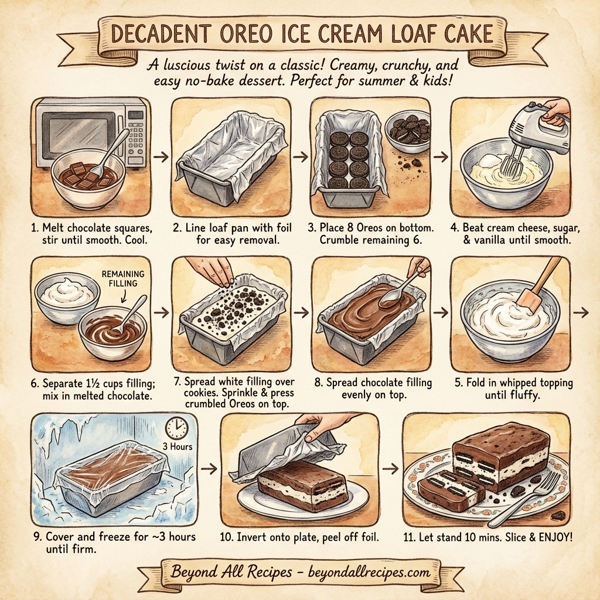 DECADENT OREO ICE CREAM LOAF CAKE

A luscious twist on a classic! Creamy, crunchy, and easy no-bake dessert. Perfect for summer & kids!

1. Melt chocolate squares, stir until smooth. Cool.

2. Line loaf pan with foil for easy removal.

3. Place 8 Oreos on bottom. Crumble remaining 6.

4. Beat cream cheese, sugar, & vanilla until smooth.

REMAINING FILLING

6. Separate 1½ cups filling; mix in melted chocolate.

7. Spread white filling over cookies. Sprinkle & press crumbled Oreos on top.

8. Spread chocolate filling evenly on top.

5. Fold in whipped topping until fluffy.

3 Hours

9. Cover and freeze for ~3 hours until firm.

10. Invert onto plate, peel off foil.

11. Let stand 10 mins. Slice & ENJOY!

Beyond All Recipes - beyondallrecipes.com