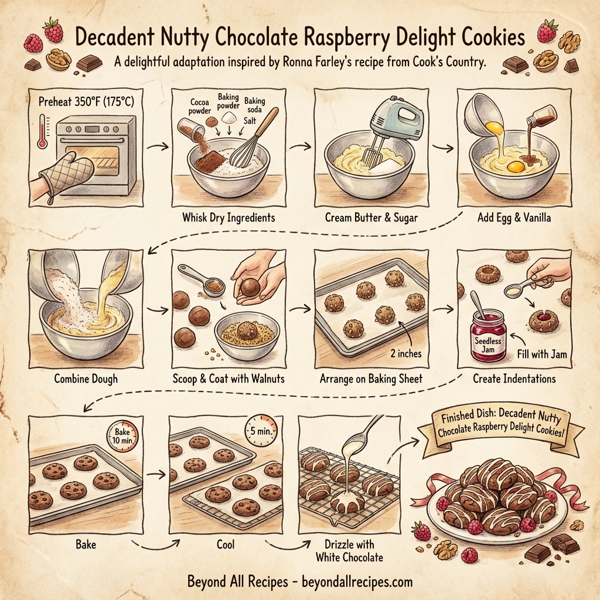 Decadent Nutty Chocolate Raspberry Delight Cookies

A delightful adaptation inspired by Ronna Farley's recipe from Cook's Country.

Preheat 350°F (175°C)

Cocoa powder
Baking powder
Baking soda
Salt

Whisk Dry Ingredients

Cream Butter & Sugar

Add Egg & Vanilla

Combine Dough

Scoop & Coat with Walnuts

2 inches

Arrange on Baking Sheet

Seedless Jam

Fill with Jam

Create Indentations

Bake 10 min

Bake

5 min.

Cool

Drizzle with White Chocolate

Finished Dish: Decadent Nutty Chocolate Raspberry Delight Cookies!

Beyond All Recipes - beyondallrecipes.com