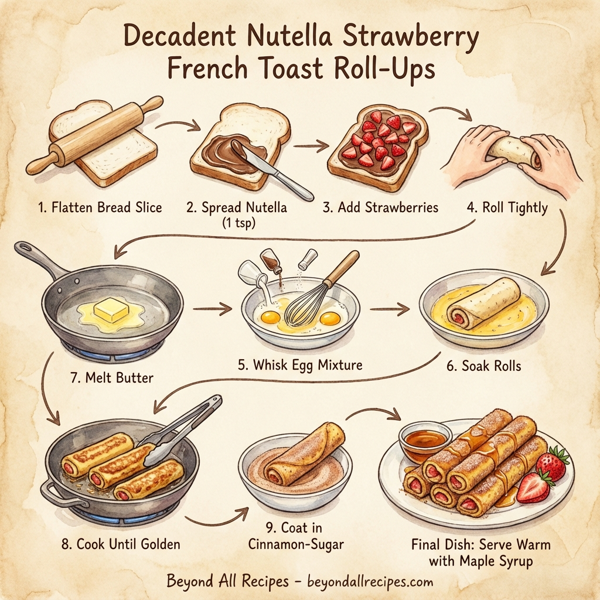 Decadent Nutella Strawberry French Toast Roll-Ups

1. Flatten Bread Slice

2. Spread Nutella (1 tsp)

3. Add Strawberries

4. Roll Tightly

7. Melt Butter

5. Whisk Egg Mixture

6. Soak Rolls

8. Cook Until Golden

9. Coat in Cinnamon-Sugar

Final Dish: Serve Warm with Maple Syrup

Beyond All Recipes - beyondallrecipes.com