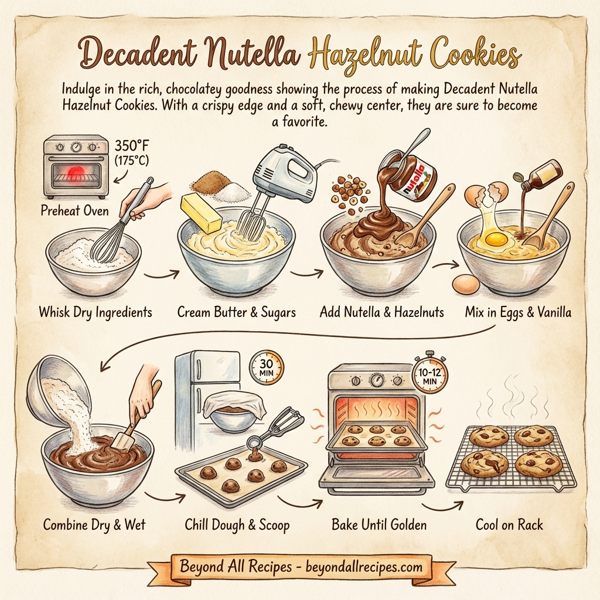 Decadent Nutella Hazelnut Cookies

Indulge in the rich, chocolatey goodness showing the process of making Decadent Nutella Hazelnut Cookies. With a crispy edge and a soft, chewy center, they are sure to become a favorite.

350°F (175°C)

Preheat Oven

nutella

Whisk Dry Ingredients

Cream Butter & Sugars

Add Nutella & Hazelnuts

Mix in Eggs & Vanilla

30 MIN

10-12 MIN

Combine Dry & Wet

Chill Dough & Scoop

Bake Until Golden

Cool on Rack

Beyond All Recipes - beyondallrecipes.com