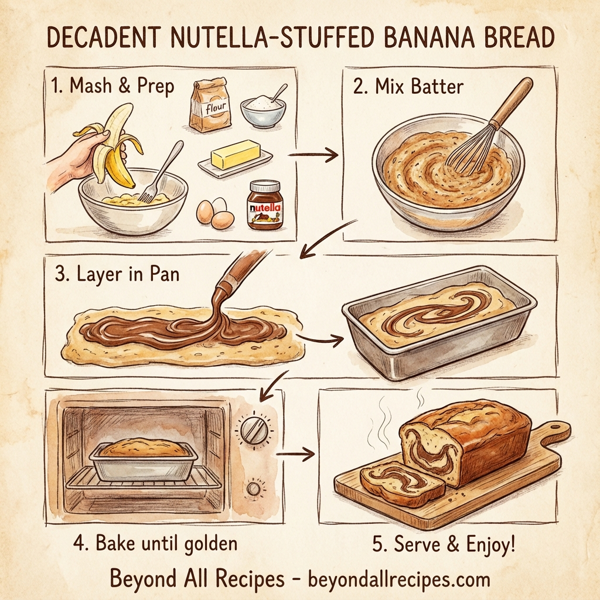 DECADENT NUTELLA-STUFFED BANANA BREAD

1. Mash & Prep

flour

nutella

2. Mix Batter

3. Layer in Pan

4. Bake until golden

5. Serve & Enjoy!

Beyond All Recipes - beyondallrecipes.com