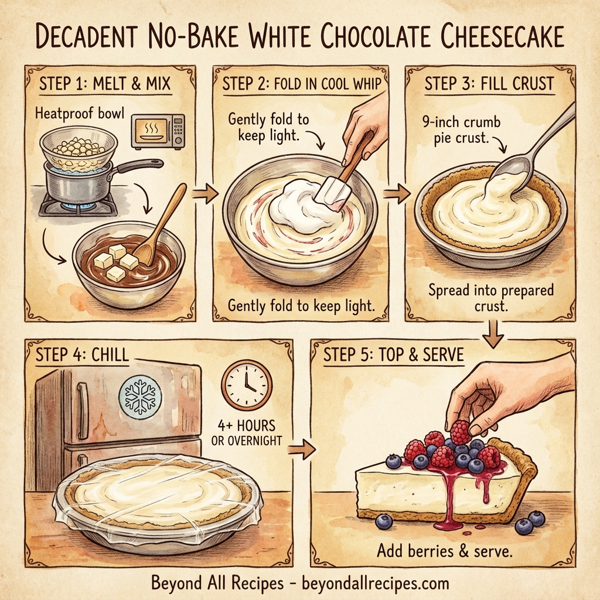 DECADENT NO-BAKE WHITE CHOCOLATE CHEESECAKE

STEP 1: MELT & MIX

Heatproof bowl

STEP 2: FOLD IN COOL WHIP

Gently fold to keep light.

Gently fold to keep light.

STEP 3: FILL CRUST

9-inch crumb pie crust.

Spread into prepared crust.

STEP 4: CHILL

4+ HOURS OR OVERNIGHT

STEP 5: TOP & SERVE

Add berries & serve.

Beyond All Recipes - beyondallrecipes.com