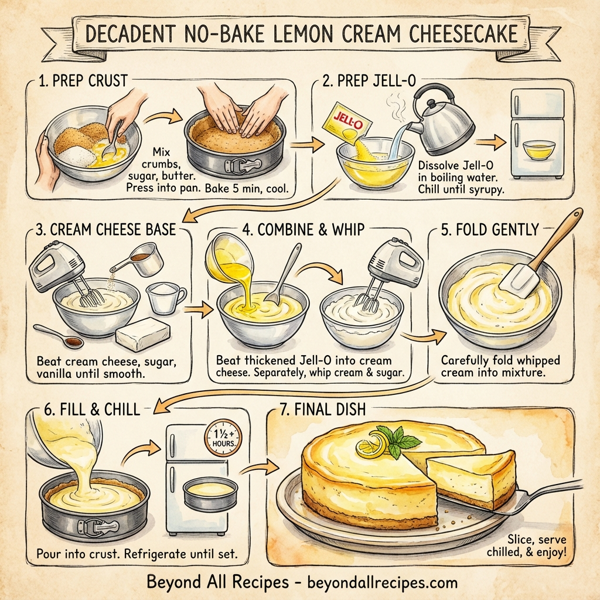 DECADENT NO-BAKE LEMON CREAM CHEESECAKE

1. PREP CRUST

Mix crumbs, sugar, butter. Press into pan. Bake 5 min, cool.

2. PREP JELL-O

JELL-O

Dissolve Jell-O in boiling water. Chill until syrupy.

3. CREAM CHEESE BASE

Beat cream cheese, sugar, vanilla until smooth.

4. COMBINE & WHIP

Beat thickened Jell-O into cream cheese. Separately, whip cream & sugar.

5. FOLD GENTLY

Carefully fold whipped cream into mixture.

6. FILL & CHILL

1½+ HOURS

Pour into crust. Refrigerate until set.

7. FINAL DISH

Slice, serve chilled, & enjoy!

Beyond All Recipes - beyondallrecipes.com