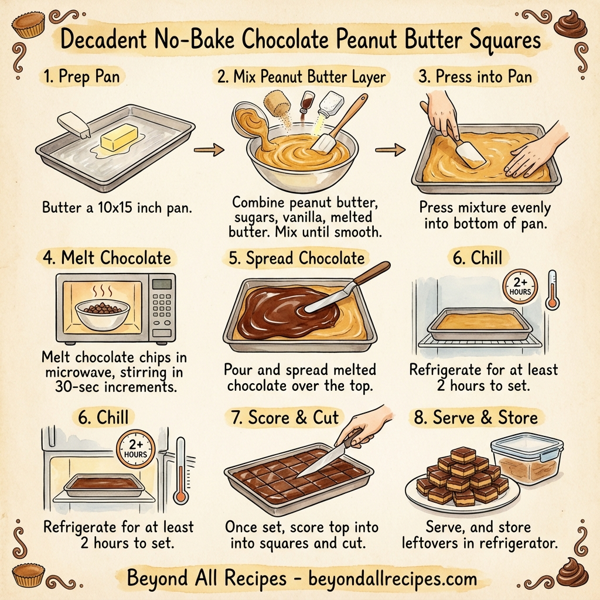 Decadent No-Bake Chocolate Peanut Butter Squares

1. Prep Pan

Butter a 10x15 inch pan.

2. Mix Peanut Butter Layer

Combine peanut butter, sugars, vanilla, melted butter. Mix until smooth.

3. Press into Pan

Press mixture evenly into bottom of pan.

4. Melt Chocolate

Melt chocolate chips in microwave, stirring in 30-sec increments.

5. Spread Chocolate

Pour and spread melted chocolate over the top.

6. Chill

2+ HOURS

Refrigerate for at least 2 hours to set.

6. Chill

2+ HOURS

Refrigerate for at least 2 hours to set.

7. Score & Cut

Once set, score top into into squares and cut.

8. Serve & Store

Serve, and store leftovers in refrigerator.

Beyond All Recipes - beyondallrecipes.com