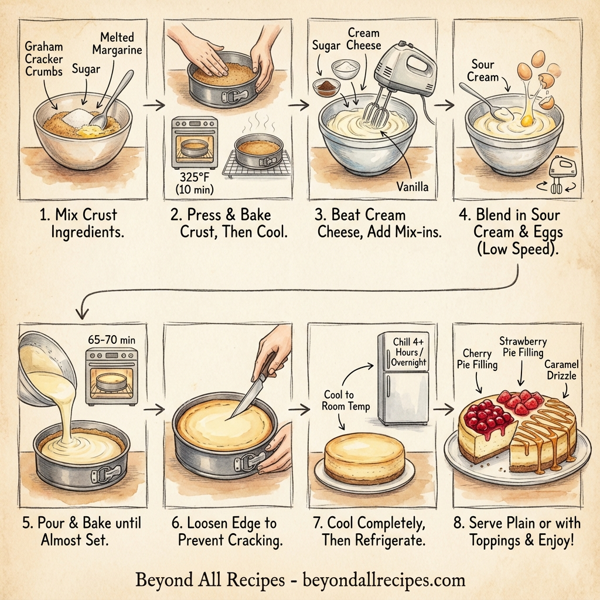 Graham Cracker Crumbs
Sugar
Melted Margarine

1. Mix Crust Ingredients.

325°F (10 min)

2. Press & Bake Crust, Then Cool.

Sugar
Cream Cheese
Vanilla

3. Beat Cream Cheese, Add Mix-ins.

Sour Cream

4. Blend in Sour Cream & Eggs (Low Speed).

65-70 min

5. Pour & Bake until Almost Set.

6. Loosen Edge to Prevent Cracking.

Cool to Room Temp
Chill 4+ Hours / Overnight

7. Cool Completely, Then Refrigerate.

Cherry Pie Filling
Strawberry Pie Filling
Caramel Drizzle

8. Serve Plain or with Toppings & Enjoy!

Beyond All Recipes - beyondallrecipes.com