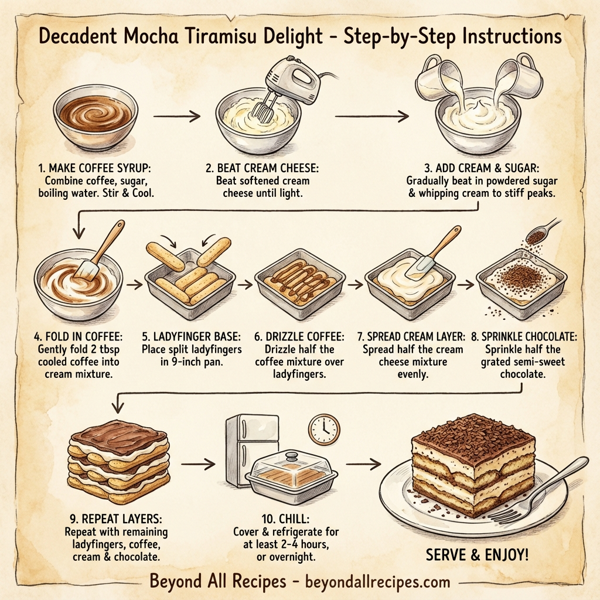 Decadent Mocha Tiramisu Delight - Step-by-Step Instructions

1. MAKE COFFEE SYRUP: Combine coffee, sugar, boiling water. Stir & Cool.

2. BEAT CREAM CHEESE: Beat softened cream cheese until light.

3. ADD CREAM & SUGAR: Gradually beat in powdered sugar & whipping cream to stiff peaks.

4. FOLD IN COFFEE: Gently fold 2 tbsp cooled coffee into cream mixture.

5. LADYFINGER BASE: Place split ladyfingers in 9-inch pan.

6. DRIZZLE COFFEE: Drizzle half the coffee mixture over ladyfingers.

7. SPREAD CREAM LAYER: Spread half the cream cheese mixture evenly.

8. SPRINKLE CHOCOLATE: Sprinkle half the grated semi-sweet chocolate.

9. REPEAT LAYERS: Repeat with remaining ladyfingers, coffee, cream & chocolate.

10. CHILL: Cover & refrigerate for at least 2-4 hours, or overnight.

SERVE & ENJOY!

Beyond All Recipes - beyondallrecipes.com