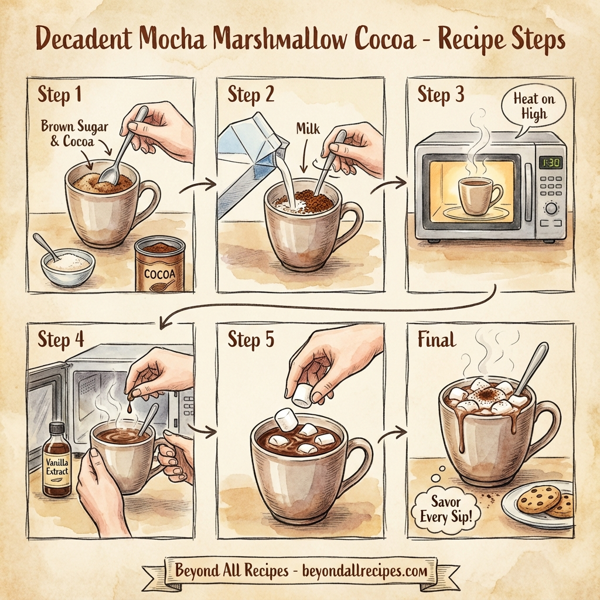 Decadent Mocha Marshmallow Cocoa - Recipe Steps

Step 1

Brown Sugar & Cocoa

COCOA

Step 2

Milk

Step 3

Heat on High

1:30

Step 4

Vanilla Extract

Step 5

Final

Savor Every Sip!

Beyond All Recipes - beyondallrecipes.com