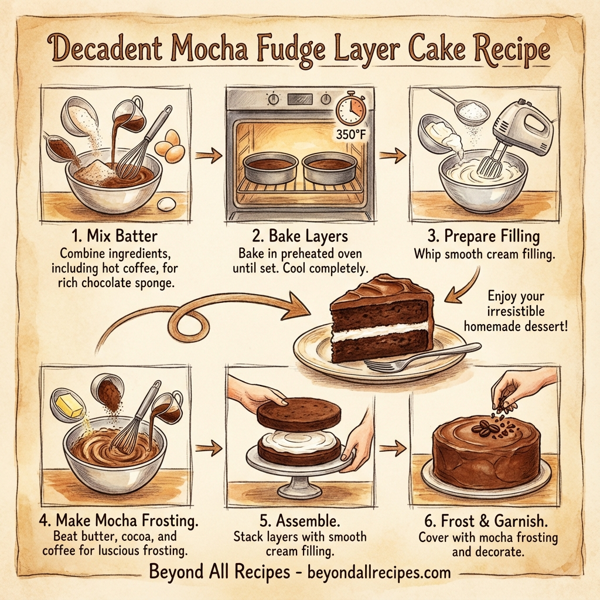 Decadent Mocha Fudge Layer Cake Recipe

350°F

1. Mix Batter
Combine ingredients, including hot coffee, for rich chocolate sponge.

2. Bake Layers
Bake in preheated oven until set. Cool completely.

3. Prepare Filling
Whip smooth cream filling.

Enjoy your irresistible homemade dessert!

4. Make Mocha Frosting.
Beat butter, cocoa, and coffee for luscious frosting.

5. Assemble.
Stack layers with smooth cream filling.

6. Frost & Garnish.
Cover with mocha frosting and decorate.

Beyond All Recipes - beyondallrecipes.com