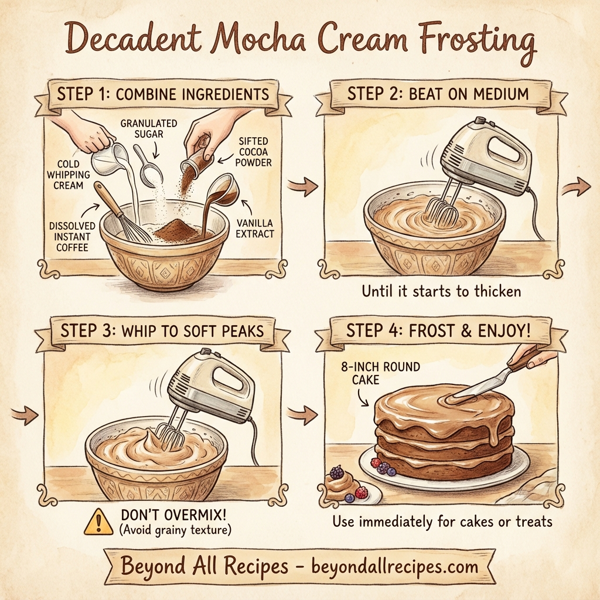 Decadent Mocha Cream Frosting

STEP 1: COMBINE INGREDIENTS

GRANULATED SUGAR

SIFTED COCOA POWDER

COLD WHIPPING CREAM

DISSOLVED INSTANT COFFEE

VANILLA EXTRACT

STEP 2: BEAT ON MEDIUM

Until it starts to thicken

STEP 3: WHIP TO SOFT PEAKS

DON'T OVERMIX!
(Avoid grainy texture)

STEP 4: FROST & ENJOY!

8-INCH ROUND CAKE

Use immediately for cakes or treats

Beyond All Recipes - beyondallrecipes.com