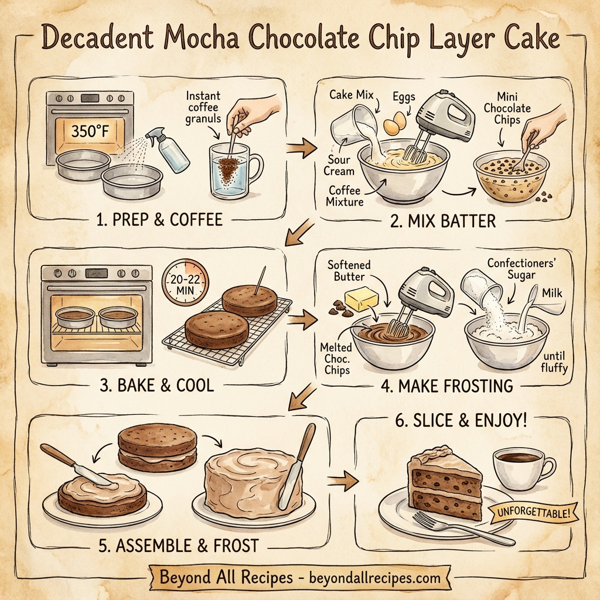 Decadent Mocha Chocolate Chip Layer Cake

350°F

Instant coffee granuls

1. PREP & COFFEE

Cake Mix

Eggs

Mini Chocolate Chips

Sour Cream

Coffee Mixture

2. MIX BATTER

20-22 MIN

3. BAKE & COOL

Softened Butter

Confectioners' Sugar

Milk

Melted Choc. Chips

until fluffy

4. MAKE FROSTING

5. ASSEMBLE & FROST

6. SLICE & ENJOY!

UNFORGETTABLE!

Beyond All Recipes - beyondallrecipes.com