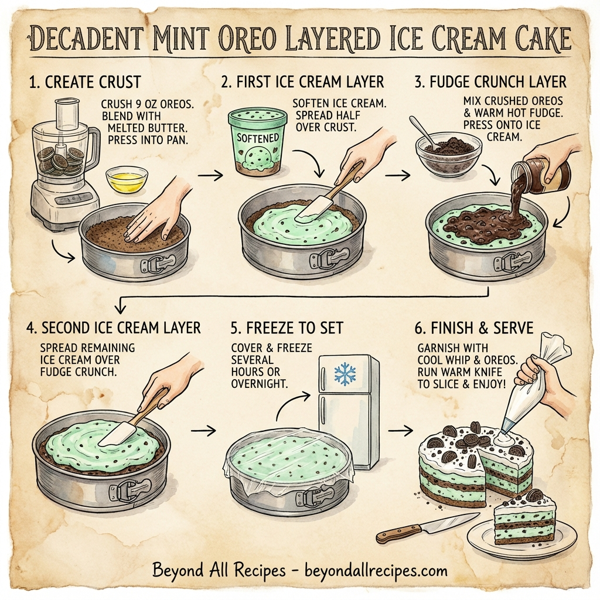 DECADENT MINT OREO LAYERED ICE CREAM CAKE

1. CREATE CRUST

CRUSH 9 OZ OREOS. BLEND WITH MELTED BUTTER. PRESS INTO PAN.

2. FIRST ICE CREAM LAYER

SOFTEN ICE CREAM. SPREAD HALF OVER CRUST.

SOFTENED

3. FUDGE CRUNCH LAYER

MIX CRUSHED OREOS & WARM HOT FUDGE. PRESS ONTO ICE CREAM.

4. SECOND ICE CREAM LAYER

SPREAD REMAINING ICE CREAM OVER FUDGE CRUNCH.

5. FREEZE TO SET

COVER & FREEZE SEVERAL HOURS OR OVERNIGHT.

6. FINISH & SERVE

GARNISH WITH COOL WHIP & OREOS. RUN WARM KNIFE TO SLICE & ENJOY!

Beyond All Recipes - beyondallrecipes.com