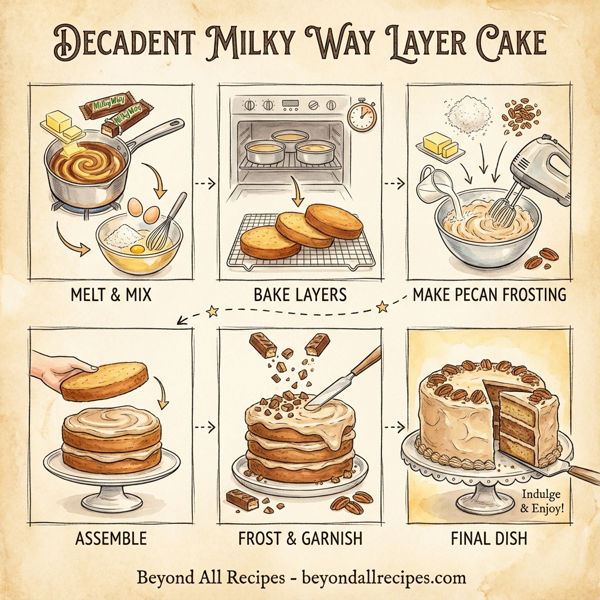 DECADENT MILKY WAY LAYER CAKE

Milky Way
Milky Way

MELT & MIX

BAKE LAYERS

MAKE PECAN FROSTING

ASSEMBLE

FROST & GARNISH

Indulge & Enjoy!

FINAL DISH

Beyond All Recipes - beyondallrecipes.com