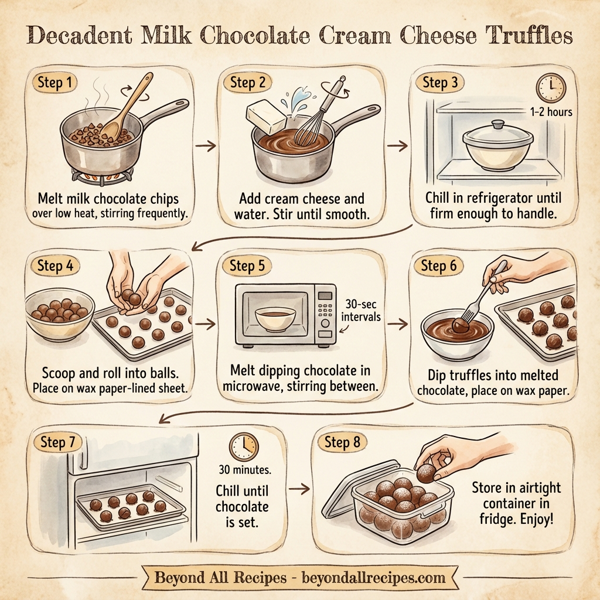 Decadent Milk Chocolate Cream Cheese Truffles

Step 1

Melt milk chocolate chips over low heat, stirring frequently.

Step 2

Add cream cheese and water. Stir until smooth.

Step 3

1-2 hours

Chill in refrigerator until firm enough to handle.

Step 4

Scoop and roll into balls. Place on wax paper-lined sheet.

Step 5

30-sec intervals

Melt dipping chocolate in microwave, stirring between.

Step 6

Dip truffles into melted chocolate, place on wax paper.

Step 7

30 minutes.

Chill until chocolate is set.

Step 8

Store in airtight container in fridge. Enjoy!

Beyond All Recipes - beyondallrecipes.com