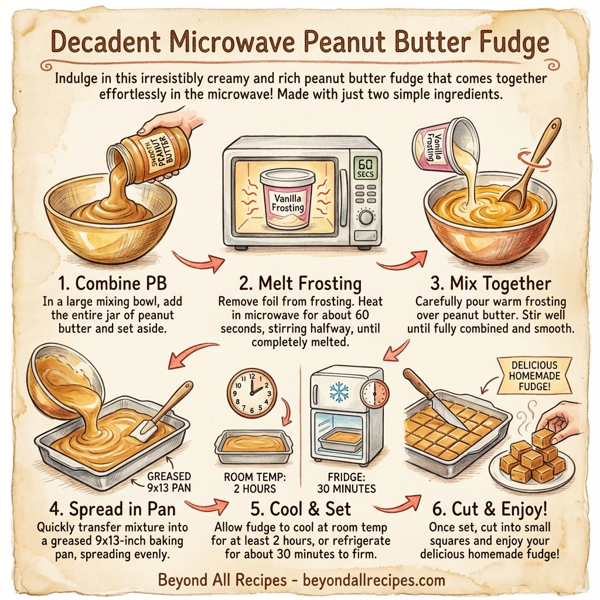 Decadent Microwave Peanut Butter Fudge

Indulge in this irresistibly creamy and rich peanut butter fudge that comes together effortlessly in the microwave! Made with just two simple ingredients.

SMOOTH PEANUT BUTTER

Vanilla Frosting

60 SECS

Vanilla Frosting

1. Combine PB
In a large mixing bowl, add the entire jar of peanut butter and set aside.

2. Melt Frosting
Remove foil from frosting. Heat in microwave for about 60 seconds, stirring halfway, until completely melted.

3. Mix Together
Carefully pour warm frosting over peanut butter. Stir well until fully combined and smooth.

GREASED 9x13 PAN

ROOM TEMP: 2 HOURS

FRIDGE: 30 MINUTES

DELICIOUS HOMEMADE FUDGE!

4. Spread in Pan
Quickly transfer mixture into a greased 9x13-inch baking pan, spreading evenly.

5. Cool & Set
Allow fudge to cool at room temp for at least 2 hours, or refrigerate for about 30 minutes to firm.

6. Cut & Enjoy!
Once set, cut into small squares and enjoy your delicious homemade fudge!

Beyond All Recipes - beyondallrecipes.com