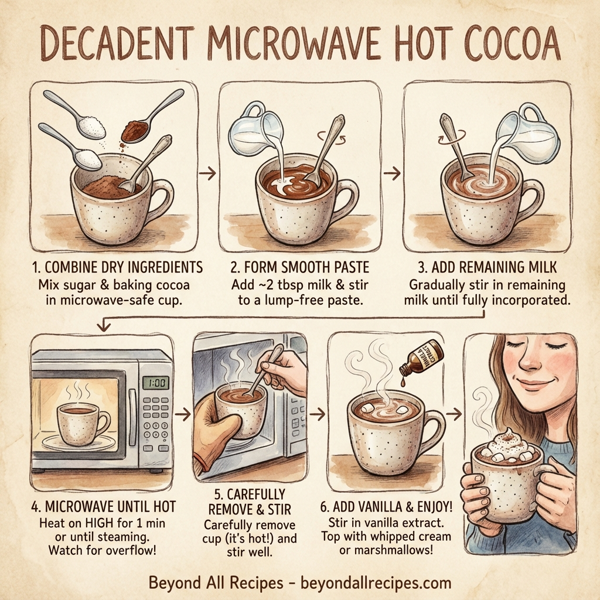 DECADENT MICROWAVE HOT COCOA

1. COMBINE DRY INGREDIENTS
Mix sugar & baking cocoa in microwave-safe cup.

2. FORM SMOOTH PASTE
Add ~2 tbsp milk & stir to a lump-free paste.

3. ADD REMAINING MILK
Gradually stir in remaining milk until fully incorporated.

1:00

4. MICROWAVE UNTIL HOT
Heat on HIGH for 1 min or until steaming. Watch for overflow!

5. CAREFULLY REMOVE & STIR
Carefully remove cup (it's hot!) and stir well.

6. ADD VANILLA & ENJOY!
Stir in vanilla extract. Top with whipped cream or marshmallows!

Beyond All Recipes - beyondallrecipes.com