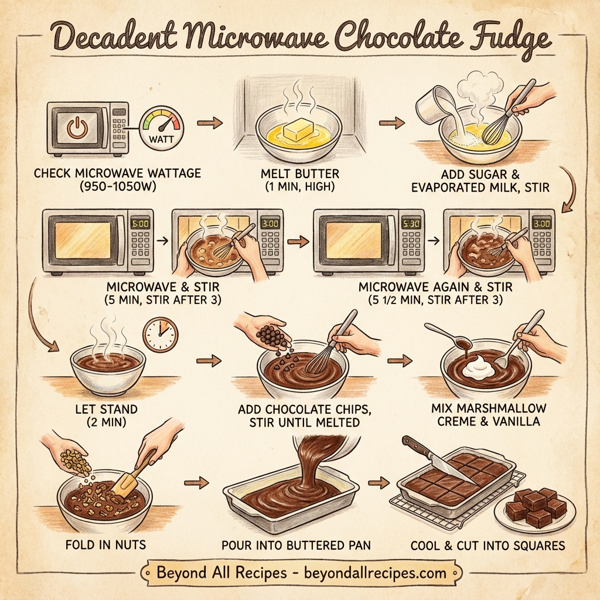 Decadent Microwave Chocolate Fudge

WATT

CHECK MICROWAVE WATTAGE (950-1050W)

MELT BUTTER (1 MIN, HIGH)

ADD SUGAR & EVAPORATED MILK, STIR

5:00

3:00

5:30

3:00

MICROWAVE & STIR (5 MIN, STIR AFTER 3)

MICROWAVE AGAIN & STIR (5 1/2 MIN, STIR AFTER 3)

LET STAND (2 MIN)

ADD CHOCOLATE CHIPS, STIR UNTIL MELTED

MIX MARSHMALLOW CREME & VANILLA

FOLD IN NUTS

POUR INTO BUTTERED PAN

COOL & CUT INTO SQUARES

Beyond All Recipes - beyondallrecipes.com