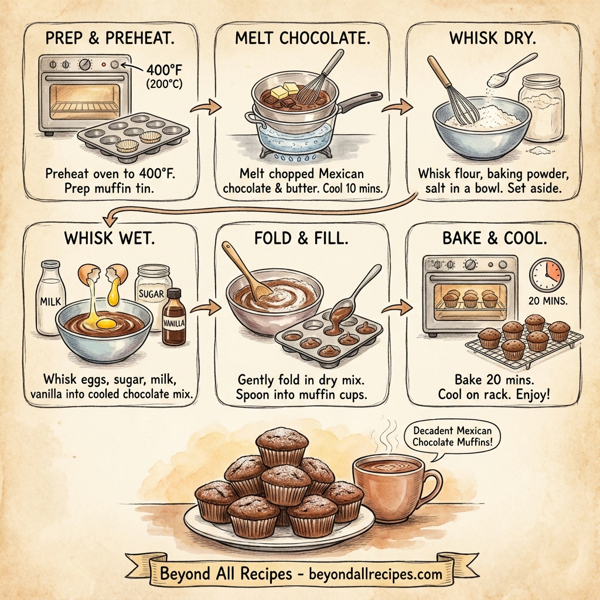 PREP & PREHEAT.

400°F (200°C)

Preheat oven to 400°F. Prep muffin tin.

MELT CHOCOLATE.

Melt chopped Mexican chocolate & butter. Cool 10 mins.

WHISK DRY.

Whisk flour, baking powder, salt in a bowl. Set aside.

WHISK WET.

MILK

SUGAR

VANILLA

Whisk eggs, sugar, milk, vanilla into cooled chocolate mix.

FOLD & FILL.

Gently fold in dry mix. Spoon into muffin cups.

BAKE & COOL.

20 MINS.

Bake 20 mins. Cool on rack. Enjoy!

Decadent Mexican Chocolate Muffins!

Beyond All Recipes - beyondallrecipes.com