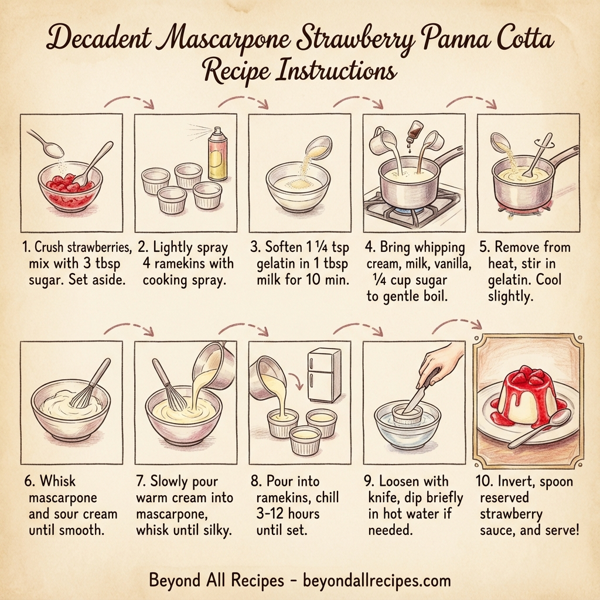 Decadent Mascarpone Strawberry Panna Cotta Recipe Instructions

1. Crush strawberries, mix with 3 tbsp sugar. Set aside.

2. Lightly spray 4 ramekins with cooking spray.

3. Soften 1 ¼ tsp gelatin in 1 tbsp milk for 10 min.

4. Bring whipping cream, milk, vanilla, ¼ cup sugar to gentle boil.

5. Remove from heat, stir in gelatin. Cool slightly.

6. Whisk mascarpone and sour cream until smooth.

7. Slowly pour warm cream into mascarpone, whisk until silky.

8. Pour into ramekins, chill 3-12 hours until set.

9. Loosen with knife, dip briefly in hot water if needed.

10. Invert, spoon reserved strawberry sauce, and serve!

Beyond All Recipes - beyondallrecipes.com