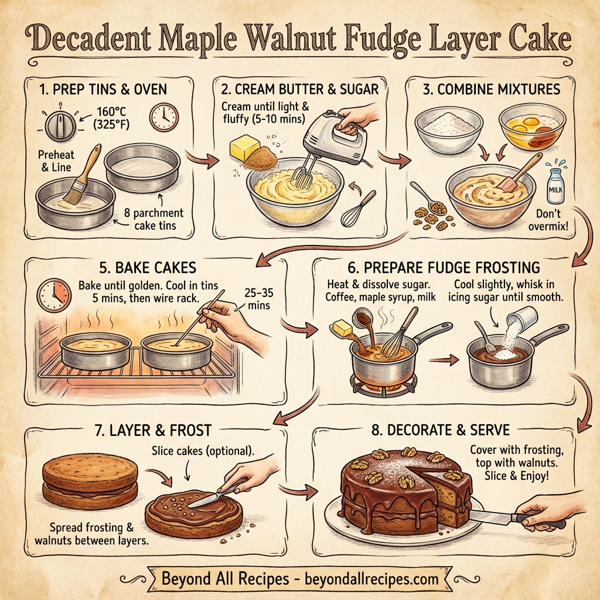 Decadent Maple Walnut Fudge Layer Cake

1. PREP TINS & OVEN

160°C (325°F)

Preheat & Line

8 parchment cake tins

2. CREAM BUTTER & SUGAR

Cream until light & fluffy (5-10 mins)

3. COMBINE MIXTURES

MILK

Don't overmix!

5. BAKE CAKES

Bake until golden. Cool in tins 5 mins, then wire rack.

25-35 mins

6. PREPARE FUDGE FROSTING

Heat & dissolve sugar. Coffee, maple syrup, milk

Cool slightly, whisk in icing sugar until smooth.

7. LAYER & FROST

Slice cakes (optional).

Spread frosting & walnuts between layers.

8. DECORATE & SERVE

Cover with frosting, top with walnuts. Slice & Enjoy!

Beyond All Recipes - beyondallrecipes.com