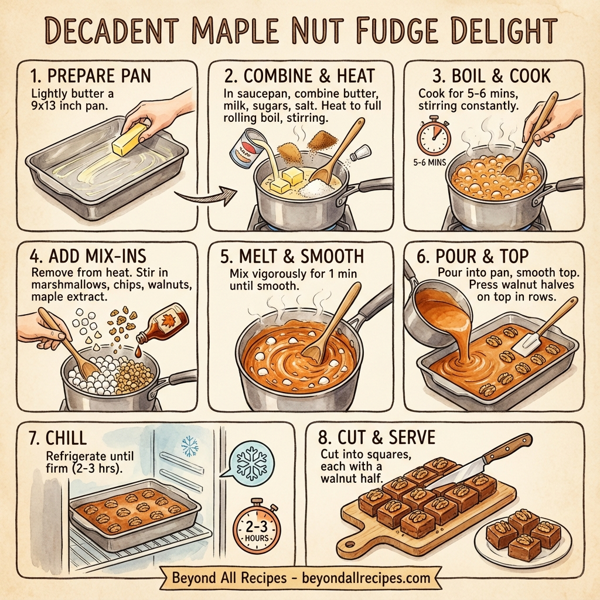 DECADENT MAPLE NUT FUDGE DELIGHT

1. PREPARE PAN
Lightly butter a 9x13 inch pan.

2. COMBINE & HEAT
In saucepan, combine butter, milk, sugars, salt. Heat to full rolling boil, stirring.

3. BOIL & COOK
Cook for 5-6 mins, stirring constantly.
5-6 MINS

4. ADD MIX-INS
Remove from heat. Stir in marshmallows, chips, walnuts, maple extract.

5. MELT & SMOOTH
Mix vigorously for 1 min until smooth.

6. POUR & TOP
Pour into pan, smooth top. Press walnut halves on top in rows.

7. CHILL
Refrigerate until firm (2-3 hrs).
2-3 HOURS

8. CUT & SERVE
Cut into squares, each with a walnut half.

Beyond All Recipes - beyondallrecipes.com