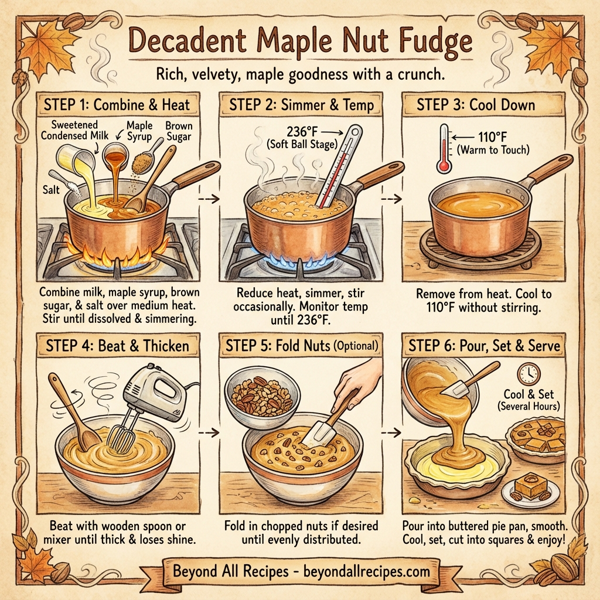 Decadent Maple Nut Fudge

Rich, velvety, maple goodness with a crunch.

STEP 1: Combine & Heat

Sweetened Condensed Milk

Maple Syrup

Brown Sugar

Salt

Combine milk, maple syrup, brown sugar, & salt over medium heat. Stir until dissolved & simmering.

STEP 2: Simmer & Temp

236°F (Soft Ball Stage)

Reduce heat, simmer, stir occasionally. Monitor temp until 236°F.

STEP 3: Cool Down

110°F (Warm to Touch)

Remove from heat. Cool to 110°F without stirring.

STEP 4: Beat & Thicken

Beat with wooden spoon or mixer until thick & loses shine.

STEP 5: Fold Nuts (Optional)

Fold in chopped nuts if desired until evenly distributed.

STEP 6: Pour, Set & Serve

Cool & Set (Several Hours)

Pour into buttered pie pan, smooth. Cool, set, cut into squares & enjoy!

Beyond All Recipes - beyondallrecipes.com