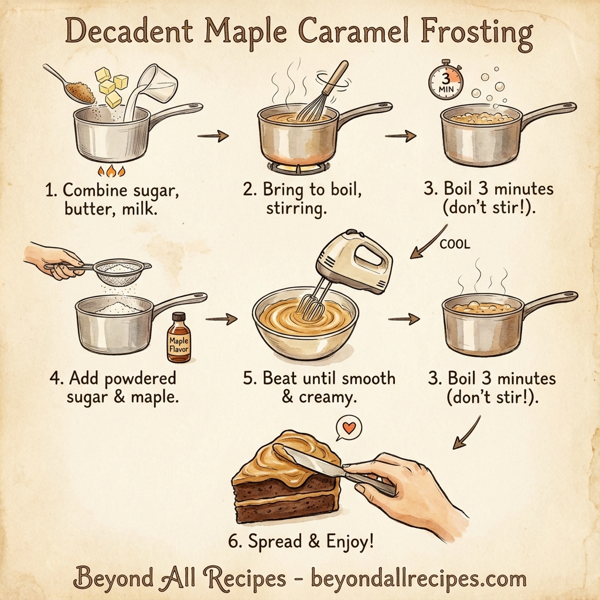 Decadent Maple Caramel Frosting

3 MIN

1. Combine sugar, butter, milk.

2. Bring to boil, stirring.

3. Boil 3 minutes (don't stir!).

COOL

Maple Flavor

4. Add powdered sugar & maple.

5. Beat until smooth & creamy.

3. Boil 3 minutes (don't stir!).

6. Spread & Enjoy!

Beyond All Recipes - beyondallrecipes.com