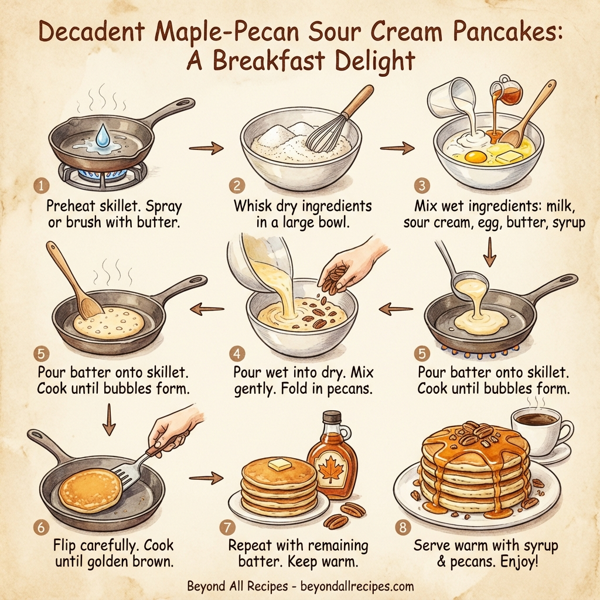 Decadent Maple-Pecan Sour Cream Pancakes: A Breakfast Delight

1
Preheat skillet. Spray or brush with butter.

2
Whisk dry ingredients in a large bowl.

3
Mix wet ingredients: milk, sour cream, egg, butter, syrup

5
Pour batter onto skillet. Cook until bubbles form.

4
Pour wet into dry. Mix gently. Fold in pecans.

5
Pour batter onto skillet. Cook until bubbles form.

6
Flip carefully. Cook until golden brown.

7
Repeat with remaining batter. Keep warm.

8
Serve warm with syrup & pecans. Enjoy!

Beyond All Recipes - beyondallrecipes.com