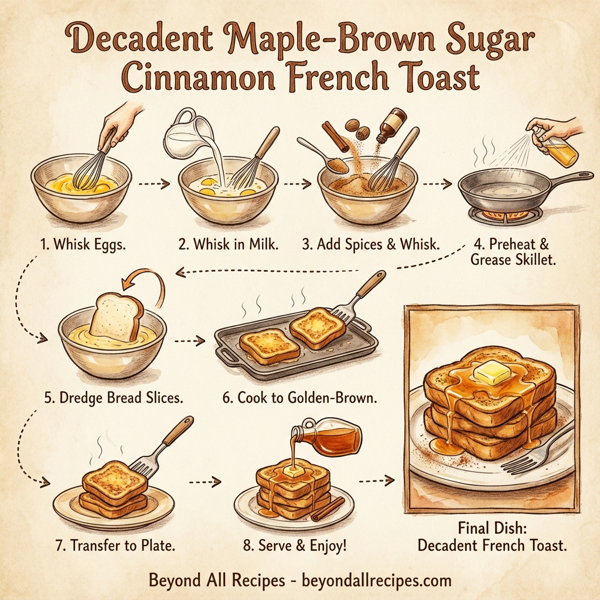 Decadent Maple-Brown Sugar Cinnamon French Toast

1. Whisk Eggs.

2. Whisk in Milk.

3. Add Spices & Whisk.

4. Preheat & Grease Skillet.

5. Dredge Bread Slices.

6. Cook to Golden-Brown.

7. Transfer to Plate.

8. Serve & Enjoy!

Final Dish: Decadent French Toast.

Beyond All Recipes - beyondallrecipes.com