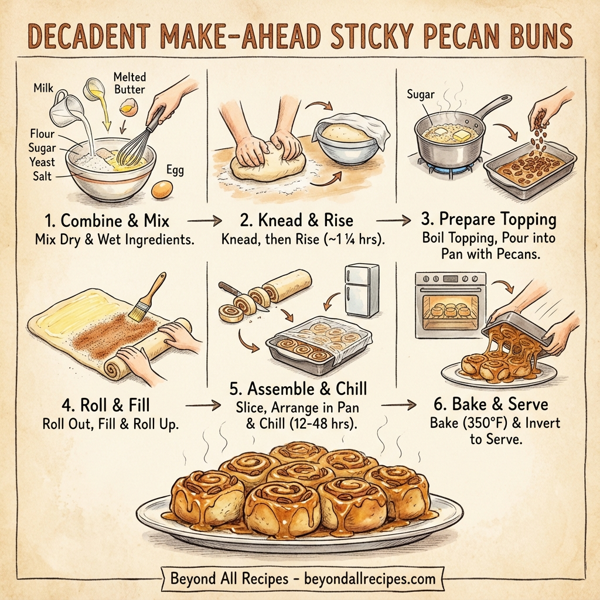 DECADENT MAKE-AHEAD STICKY PECAN BUNS

Milk
Melted Butter
Flour
Sugar
Yeast
Salt
Egg

1. Combine & Mix
Mix Dry & Wet Ingredients.

2. Knead & Rise
Knead, then Rise (~1 ¼ hrs).

Sugar

3. Prepare Topping
Boil Topping, Pour into Pan with Pecans.

4. Roll & Fill
Roll Out, Fill & Roll Up.

5. Assemble & Chill
Slice, Arrange in Pan & Chill (12-48 hrs).

6. Bake & Serve
Bake (350°F) & Invert to Serve.

Beyond All Recipes - beyondallrecipes.com