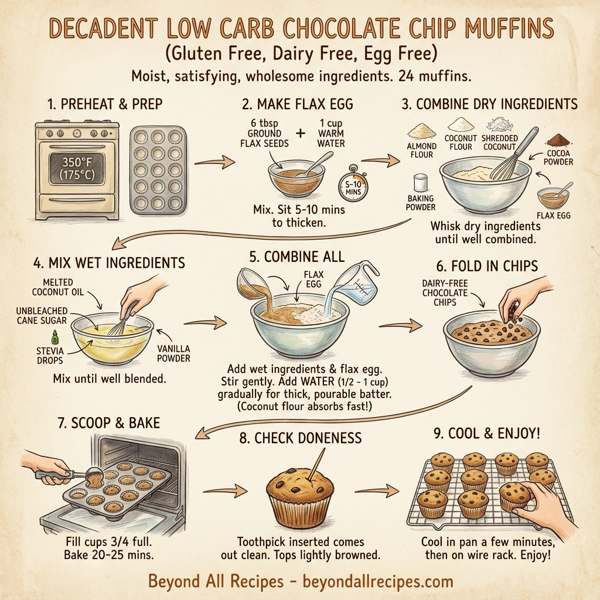 DECADENT LOW CARB CHOCOLATE CHIP MUFFINS
(Gluten Free, Dairy Free, Egg Free)
Moist, satisfying, wholesome ingredients. 24 muffins.

1. PREHEAT & PREP

350°F (175°C)

2. MAKE FLAX EGG

6 tbsp GROUND FLAX SEEDS + 1 cup WARM WATER

5-10 MINS

Mix. Sit 5-10 mins to thicken.

3. COMBINE DRY INGREDIENTS

ALMOND FLOUR
COCONUT FLOUR
SHREDDED COCONUT
COCOA POWDER
BAKING POWDER
FLAX EGG

Whisk dry ingredients until well combined.

4. MIX WET INGREDIENTS

MELTED COCONUT OIL
UNBLEACHED CANE SUGAR
STEVIA DROPS
VANILLA POWDER

Mix until well blended.

5. COMBINE ALL

FLAX EGG

Add wet ingredients & flax egg. Stir gently. Add WATER (1/2 - 1 cup) gradually for thick, pourable batter. (Coconut flour absorbs fast!)

6. FOLD IN CHIPS

DAIRY-FREE CHOCOLATE CHIPS

7. SCOOP & BAKE

Fill cups 3/4 full. Bake 20-25 mins.

8. CHECK DONENESS

Toothpick inserted comes out clean. Tops lightly browned.

9. COOL & ENJOY!

Cool in pan a few minutes, then on wire rack. Enjoy!

Beyond All Recipes - beyondallrecipes.com