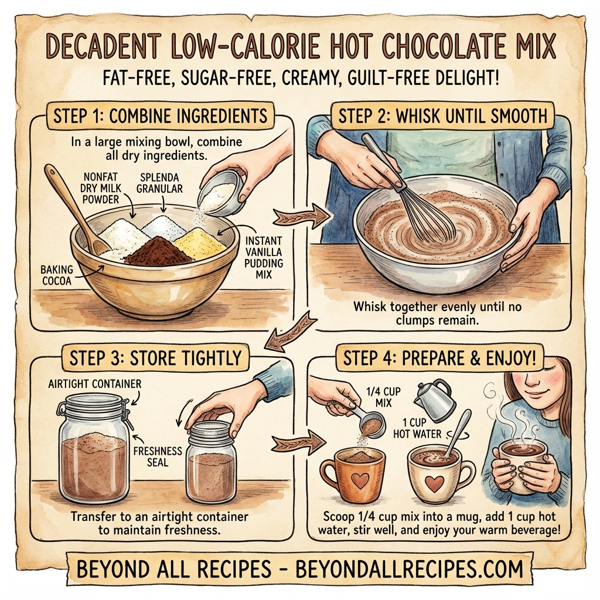 DECADENT LOW-CALORIE HOT CHOCOLATE MIX

FAT-FREE, SUGAR-FREE, CREAMY, GUILT-FREE DELIGHT!

STEP 1: COMBINE INGREDIENTS

In a large mixing bowl, combine all dry ingredients.

NONFAT DRY MILK POWDER

SPLENDA GRANULAR

INSTANT VANILLA PUDDING MIX

BAKING COCOA

STEP 2: WHISK UNTIL SMOOTH

Whisk together evenly until no clumps remain.

STEP 3: STORE TIGHTLY

AIRTIGHT CONTAINER

FRESHNESS SEAL

Transfer to an airtight container to maintain freshness.

STEP 4: PREPARE & ENJOY!

1/4 CUP MIX

1 CUP HOT WATER

Scoop 1/4 cup mix into a mug, add 1 cup hot water, stir well, and enjoy your warm beverage!

BEYOND ALL RECIPES - BEYONDALLRECIPES.COM