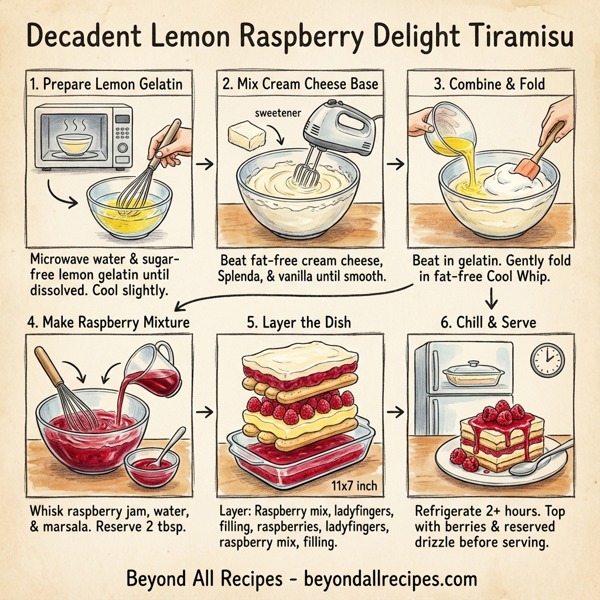 Decadent Lemon Raspberry Delight Tiramisu

1. Prepare Lemon Gelatin

Microwave water & sugar-free lemon gelatin until dissolved. Cool slightly.

2. Mix Cream Cheese Base

sweetener

Beat fat-free cream cheese, Splenda, & vanilla until smooth.

3. Combine & Fold

Beat in gelatin. Gently fold in fat-free Cool Whip.

4. Make Raspberry Mixture

Whisk raspberry jam, water, & marsala. Reserve 2 tbsp.

5. Layer the Dish

11x7 inch

Layer: Raspberry mix, ladyfingers, filling, raspberries, ladyfingers, raspberry mix, filling.

6. Chill & Serve

Refrigerate 2+ hours. Top with berries & reserved drizzle before serving.

Beyond All Recipes - beyondallrecipes.com