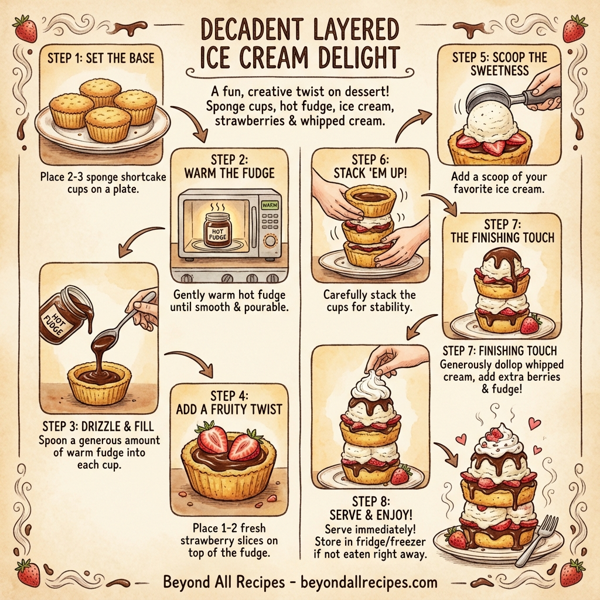 DECADENT LAYERED ICE CREAM DELIGHT

A fun, creative twist on dessert! Sponge cups, hot fudge, ice cream, strawberries & whipped cream.

STEP 1: SET THE BASE

Place 2-3 sponge shortcake cups on a plate.

STEP 2: WARM THE FUDGE

WARM

HOT FUDGE

Gently warm hot fudge until smooth & pourable.

HOT FUDGE

STEP 3: DRIZZLE & FILL
Spoon a generous amount of warm fudge into each cup.

STEP 4: ADD A FRUITY TWIST

Place 1-2 fresh strawberry slices on top of the fudge.

STEP 5: SCOOP THE SWEETNESS

Add a scoop of your favorite ice cream.

STEP 6: STACK 'EM UP!

Carefully stack the cups for stability.

STEP 7: THE FINISHING TOUCH

STEP 7: FINISHING TOUCH
Generously dollop whipped cream, add extra berries & fudge!

STEP 8: SERVE & ENJOY!
Serve immediately! Store in fridge/freezer if not eaten right away.

Beyond All Recipes - beyondallrecipes.com